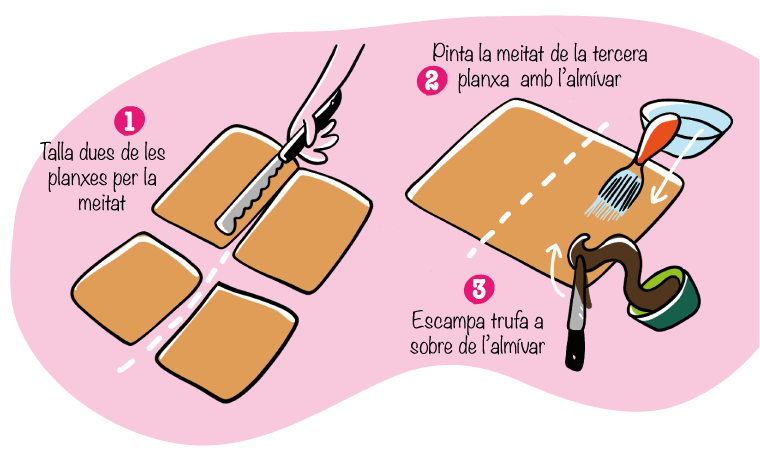 1
Talla dues de les planxes per la meitat

Pinta la meitat de la tercera
2 planxa amb l'almívar

3
Escampa trufa a sobre de l'almívar