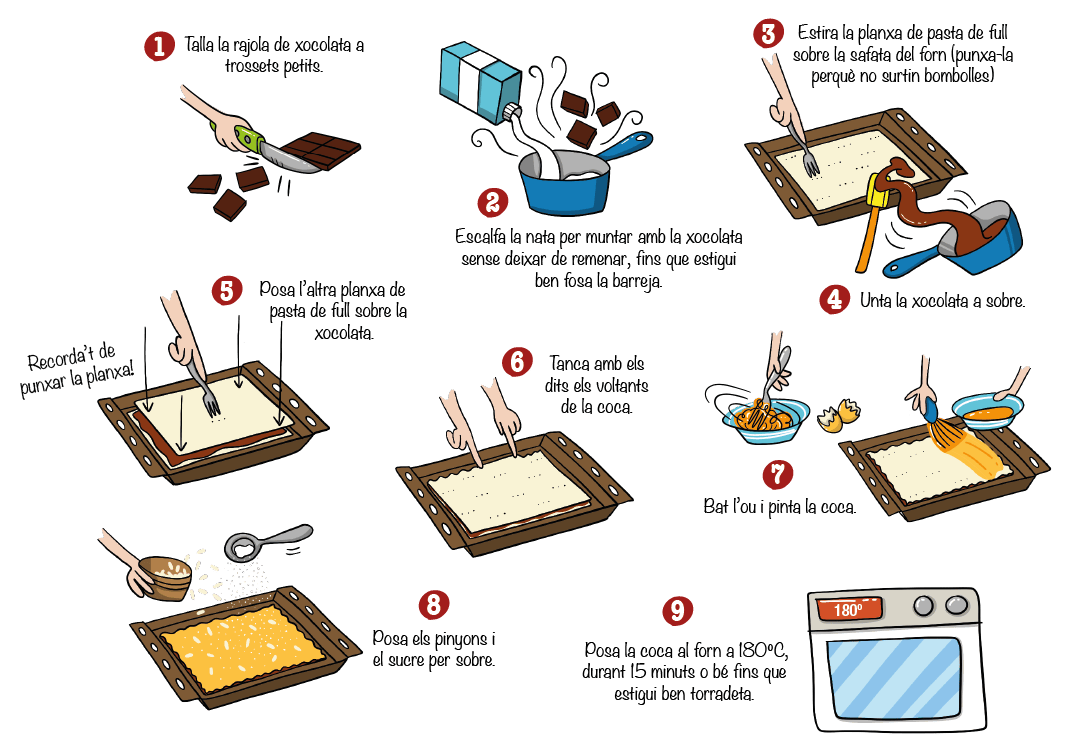 1 Talla la rajola de xocolata a trossets petits.

2 Escalfa la nata per muntar amb la xocolata sense deixar de remenar, fins que estigui ben fosa la barreja.

3 Estira la planxa de pasta de full sobre la safata del forn (punxa-la perquè no surtin bombolles)

4 Unta la xocolata a sobre.

5 Posa l'altra planxa de pasta de full sobre la xocolata.

Recorda't de punxar la planxa!

6 Tanca amb els dits els voltants de la coca.

7 Bat l'ou i pinta la coca.

8 Posa els pinyons i el sucre per sobre.

9 Posa la coca al forn a 180ºC, durant 15 minuts o bé fins que estigui ben torradeta.

180º